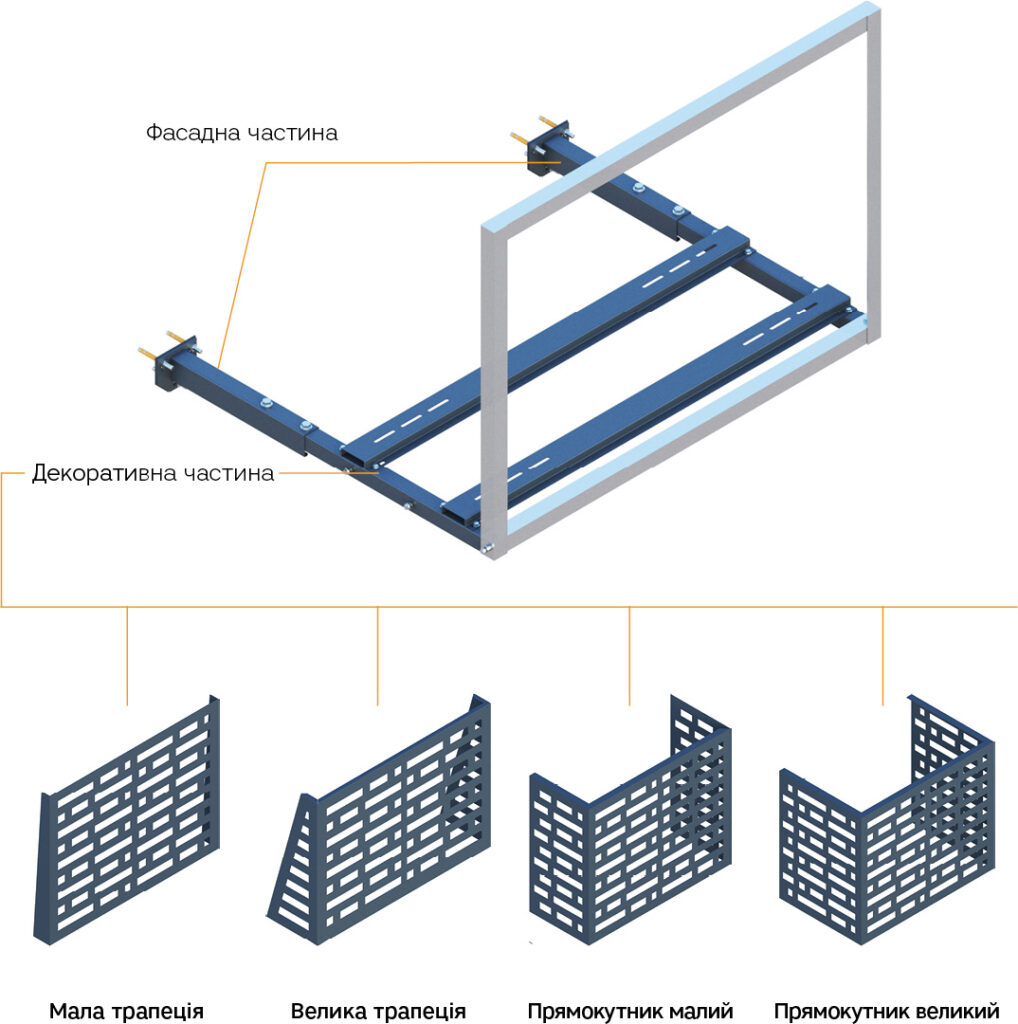 Фасадна частина

Декоративна частина

Мала трапеція

Велика трапеція

Прямокутник малий

Прямокутник великий