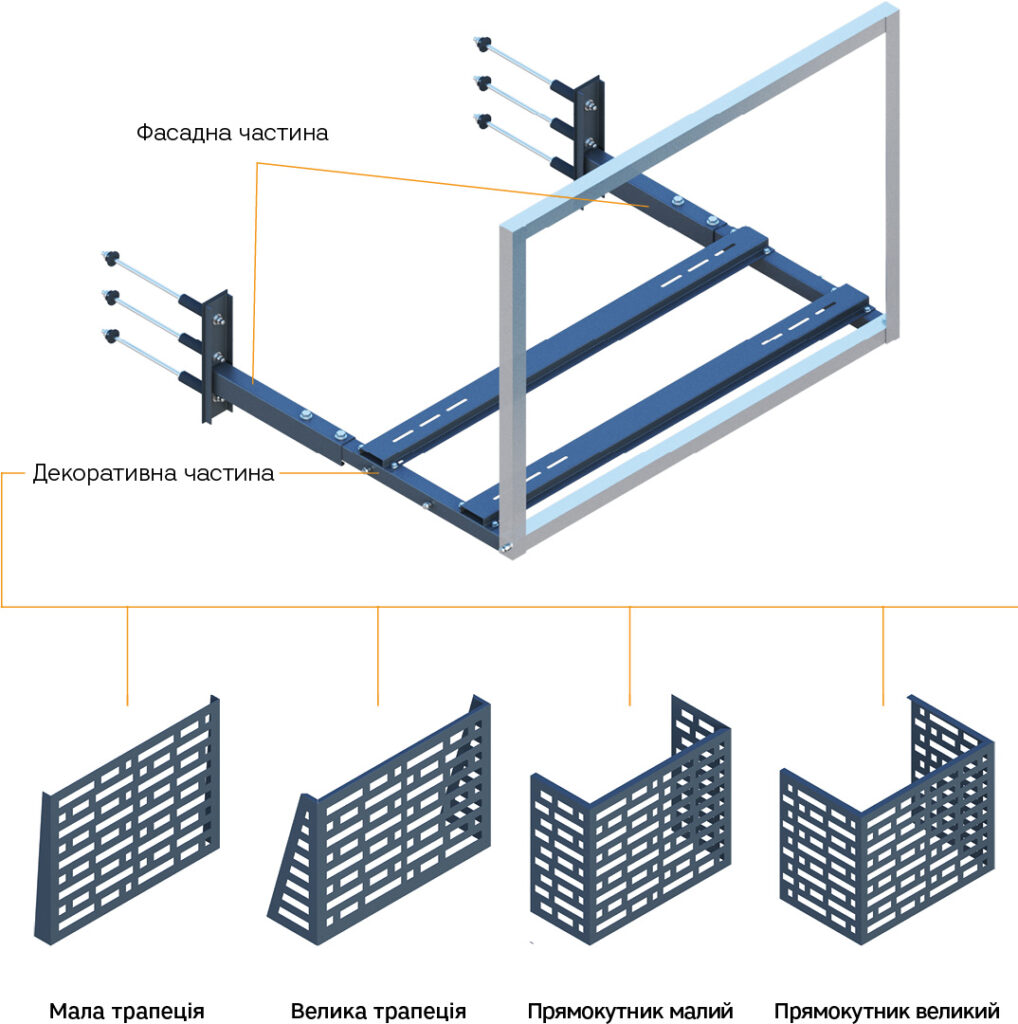 Фасадна частина

Декоративна частина

Мала трапеція

Велика трапеція

Прямокутник малий

Прямокутник великий