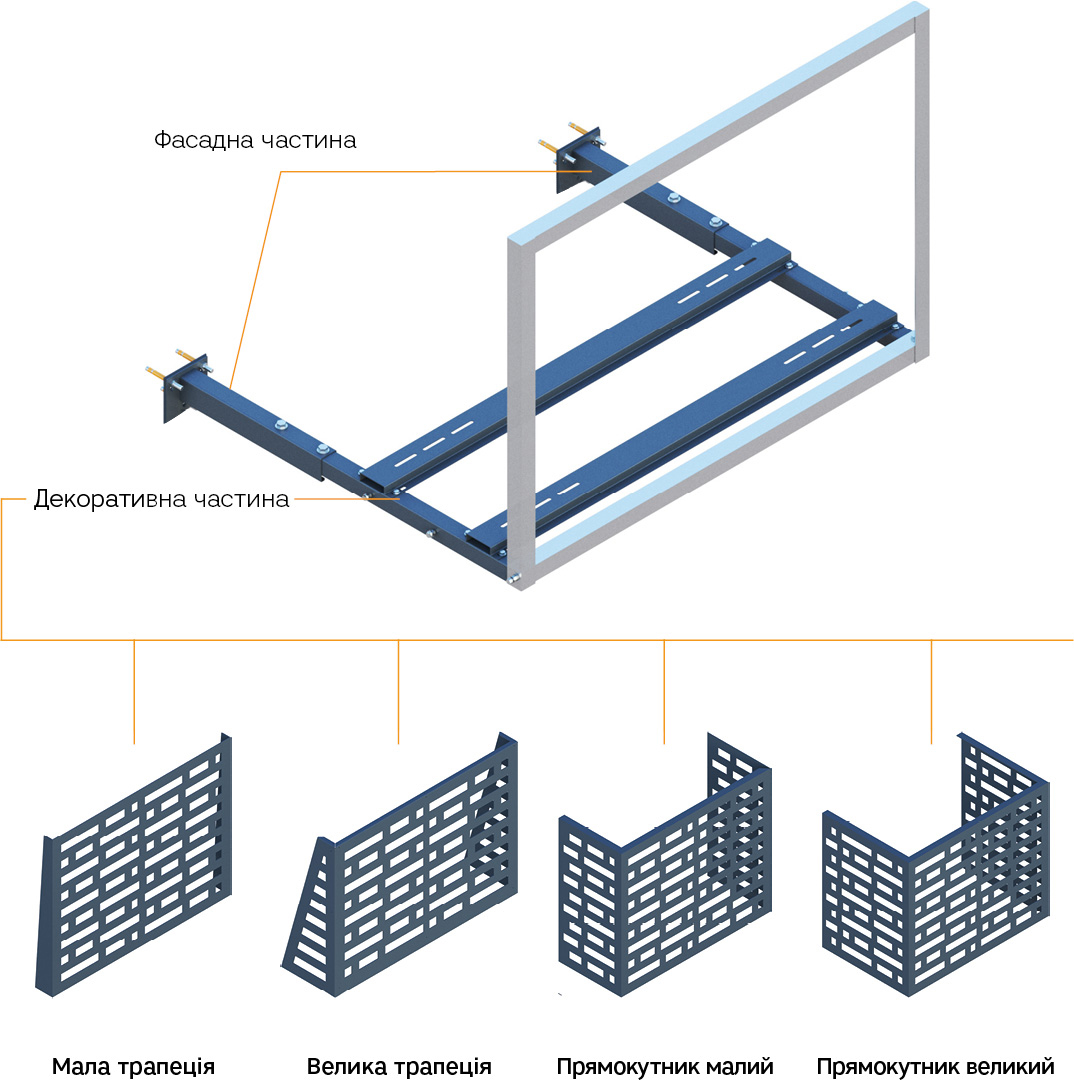 Фасадна частина

Декоративна частина

Мала трапеція

Велика трапеція

Прямокутник малий

Прямокутник великий