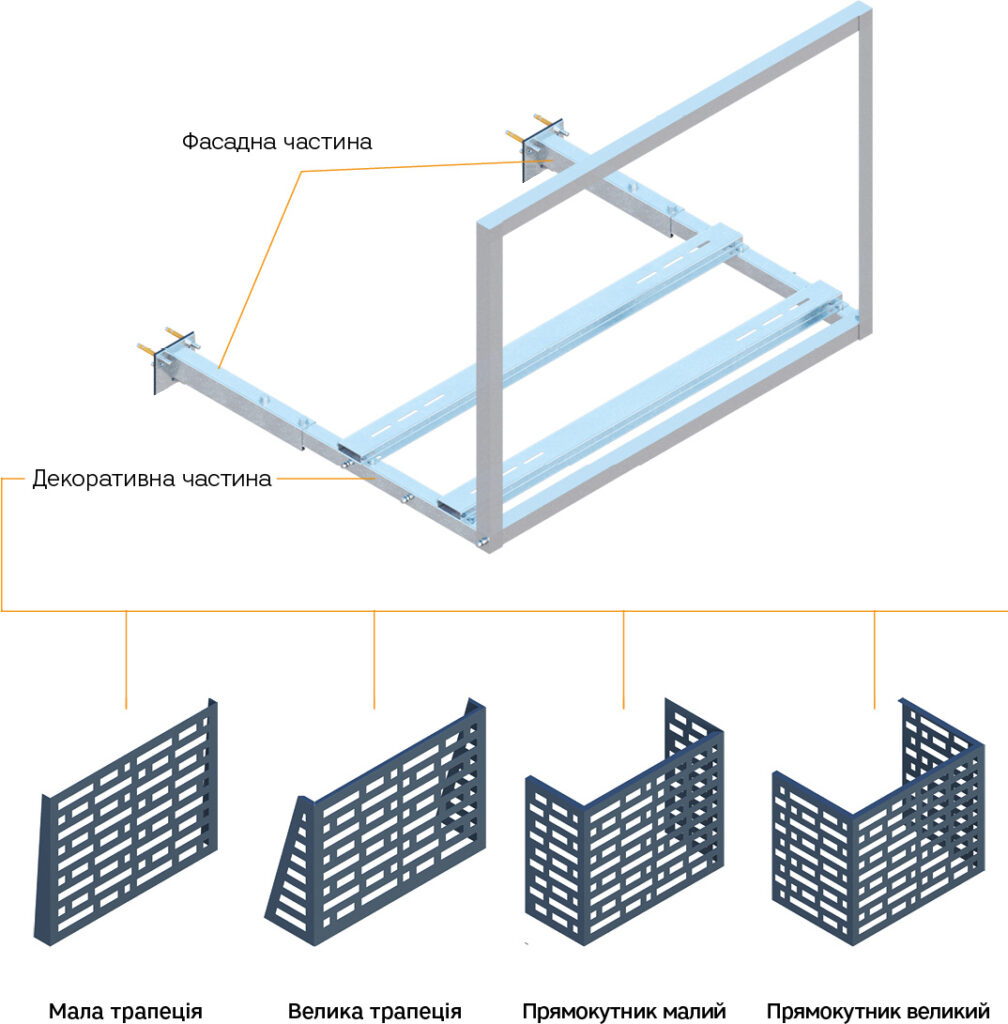 Фасадна частина

Декоративна частина

Мала трапеція

Велика трапеція

Прямокутник малий

Прямокутник великий