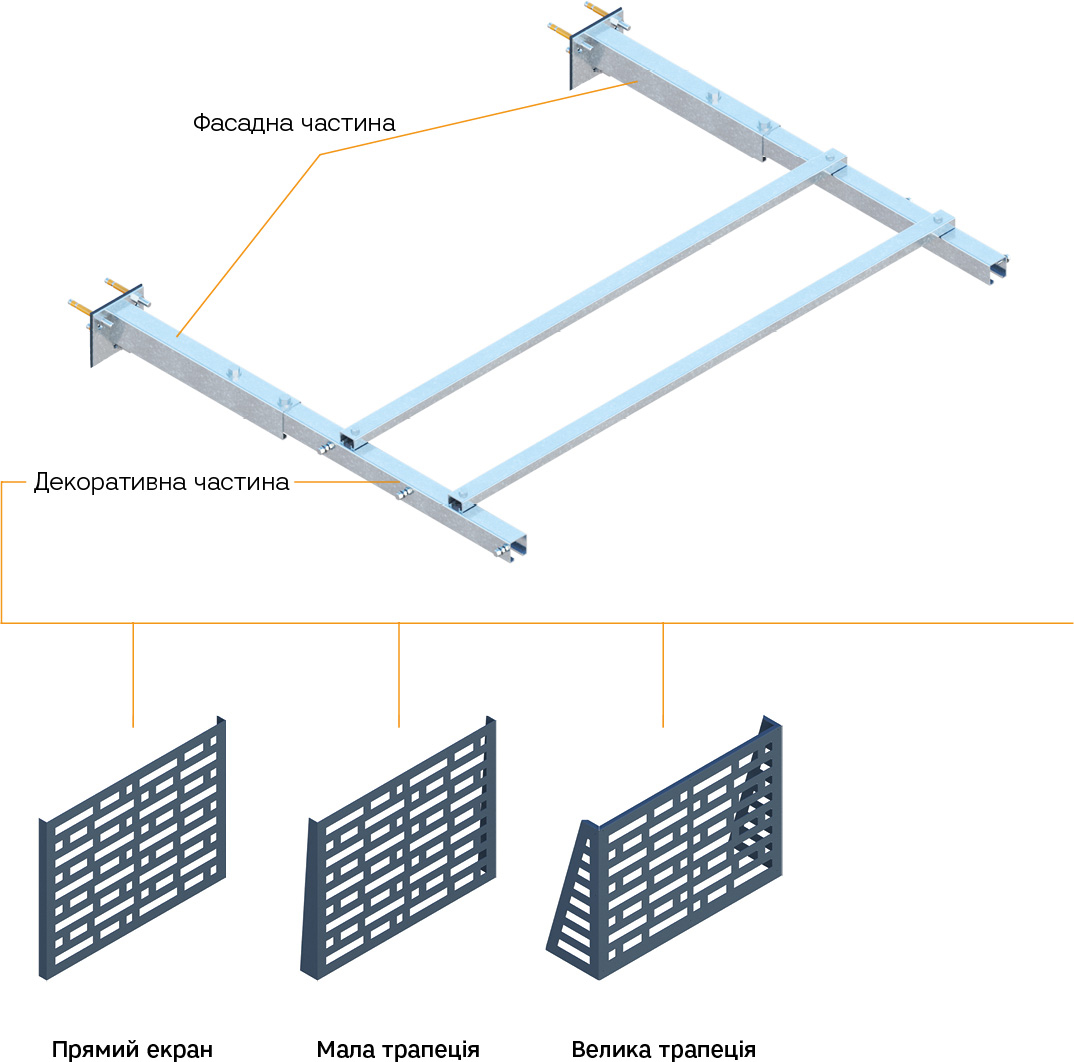 Фасадна частина

Декоративна частина

Прямий екран

Мала трапеція

Велика трапеція